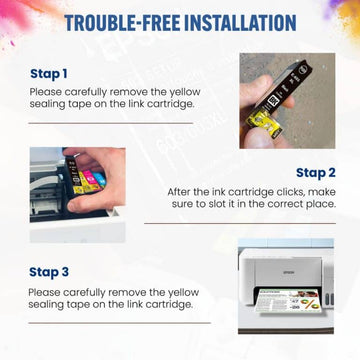 TROUBLE-FREE INSTALLATION

Stap 1

Please carefully remove the yellow sealing tape on the link cartridge.

Stap 2

After the ink cartridge clicks, make sure to slot it in the correct place.

Stap 3

Please carefully remove the yellow sealing tape on the link cartridge.

EPSON